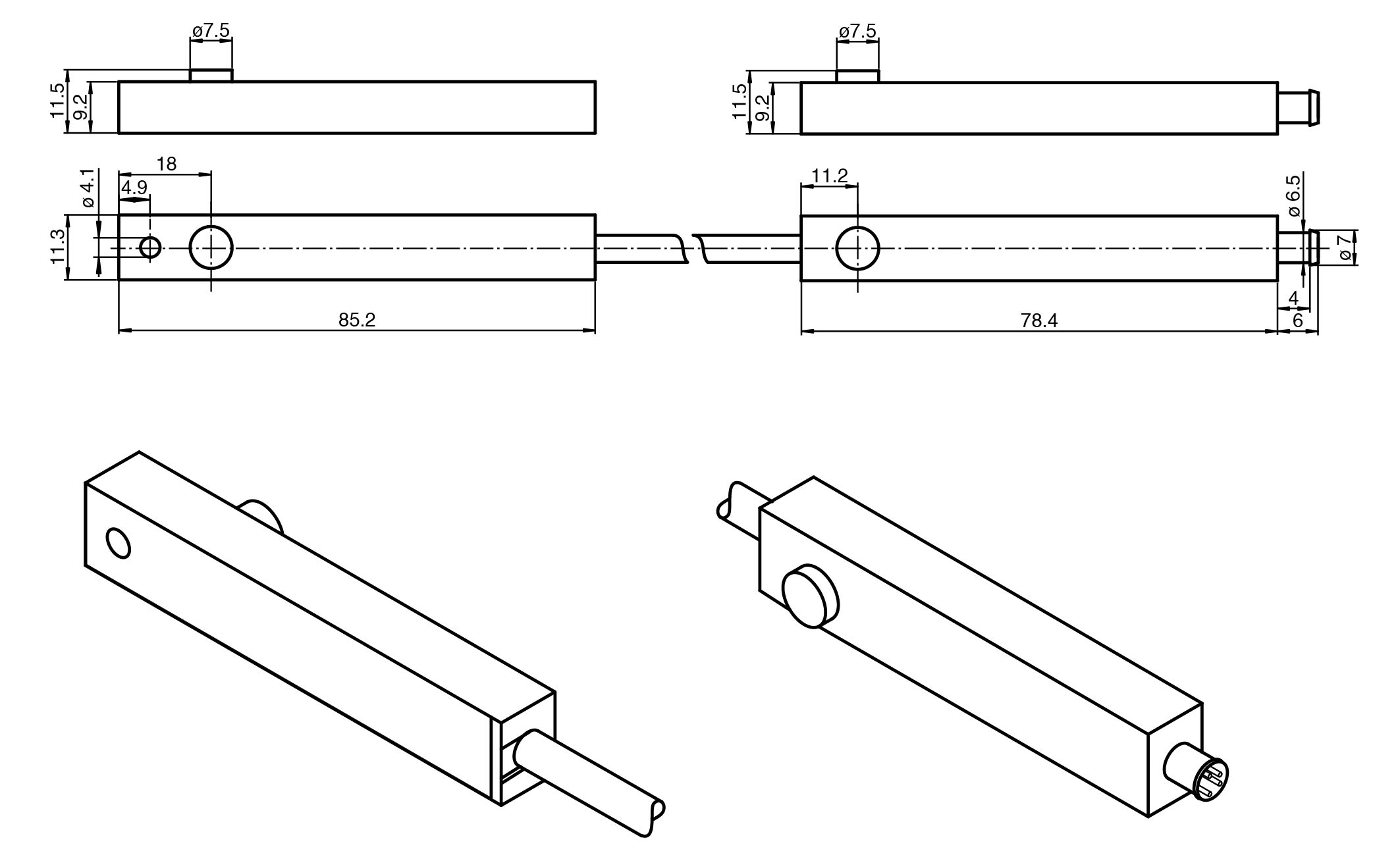 ø7.5
11.5
9.2
18
4.9
ø 4.1
11.3
85.2

ø7.5
11.5
9.2
11.2
ø 6.5
ø 7
4
6
78.4