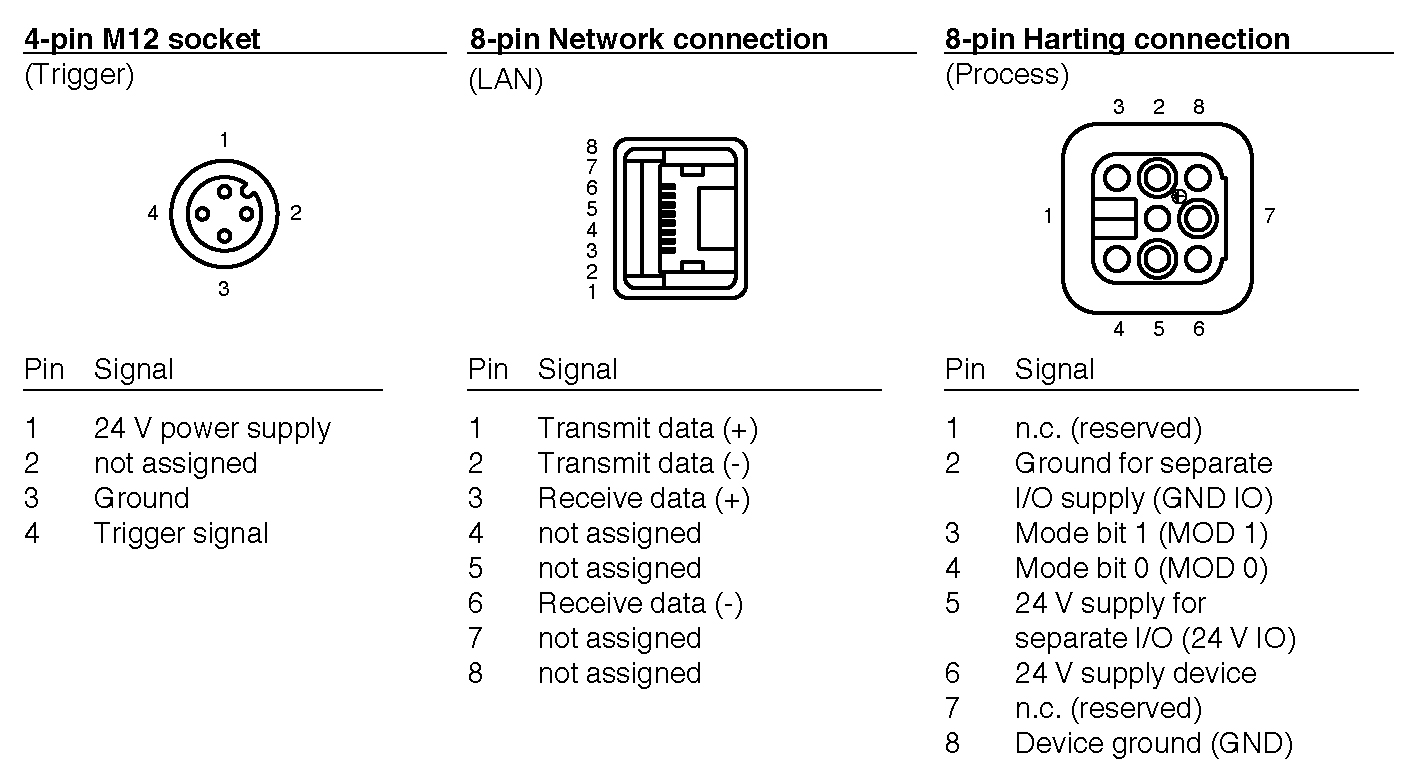 4-pin M12 socket
(Trigger)

1
4
2
3

| Pin | Signal |
|---|---|
| 1 | 24 V power supply |
| 2 | not assigned |
| 3 | Ground |
| 4 | Trigger signal |

8-pin Network connection
(LAN)

8
7
6
5
4
3
2
1

| Pin | Signal |
|---|---|
| 1 | Transmit data (+) |
| 2 | Transmit data (-) |
| 3 | Receive data (+) |
| 4 | not assigned |
| 5 | not assigned |
| 6 | Receive data (-) |
| 7 | not assigned |
| 8 | not assigned |

8-pin Harting connection
(Process)

3 2 8
1
7
4 5 6

| Pin | Signal |
|---|---|
| 1 | n.c. (reserved) |
| 2 | Ground for separate I/O supply (GND IO) |
| 3 | Mode bit 1 (MOD 1) |
| 4 | Mode bit 0 (MOD 0) |
| 5 | 24 V supply for separate I/O (24 V IO) |
| 6 | 24 V supply device |
| 7 | n.c. (reserved) |
| 8 | Device ground (GND) |