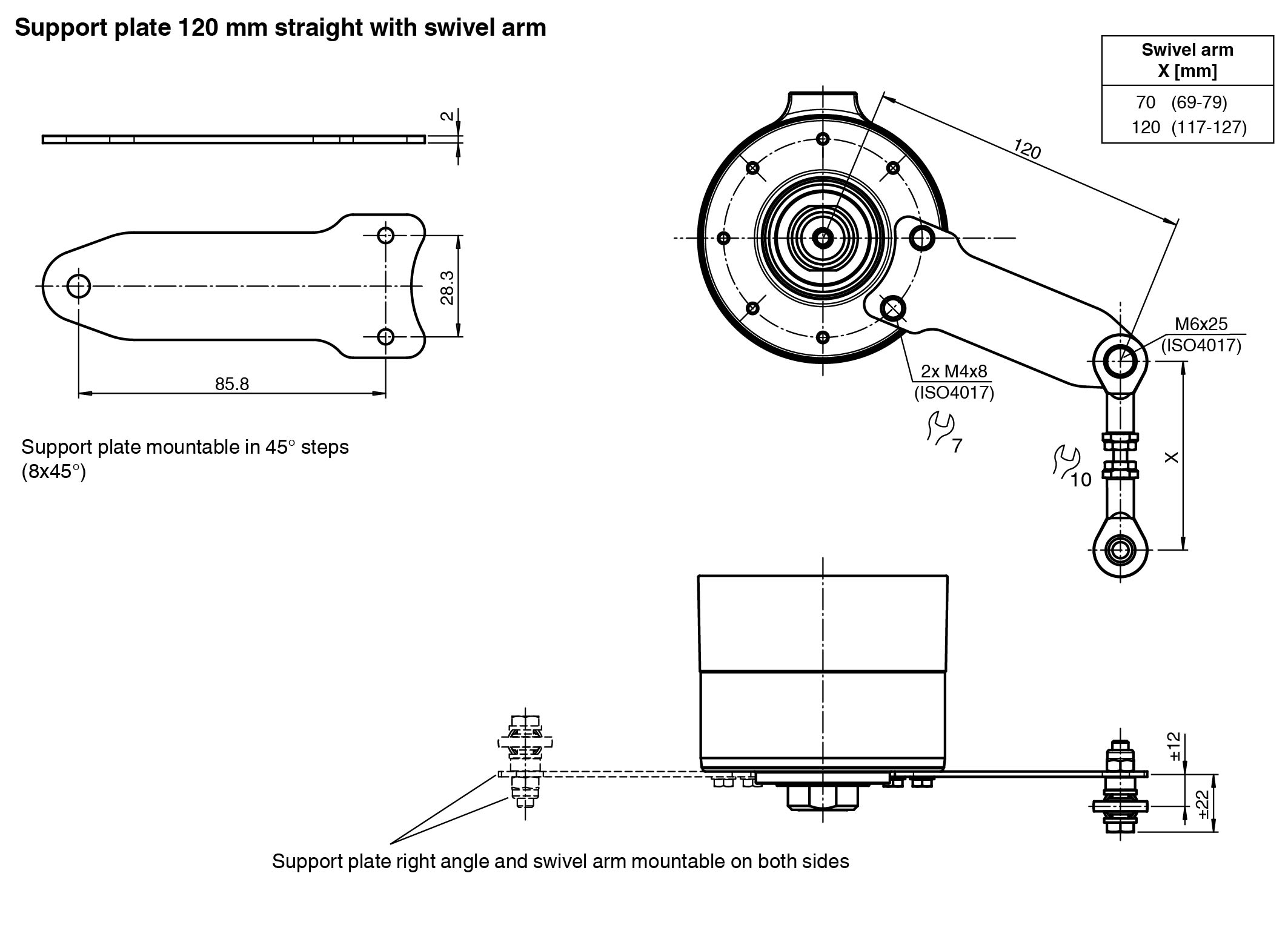 Support plate 120 mm straight with swivel arm

| Swivel arm X [mm] |
|---|
| 70 (69-79) |
| 120 (117-127) |

2

28.3

85.8

120

M6x25 (ISO4017)

2x M4x8 (ISO4017)

7

10

X

Support plate mountable in 45° steps (8x45°)

±12

±22

Support plate right angle and swivel arm mountable on both sides