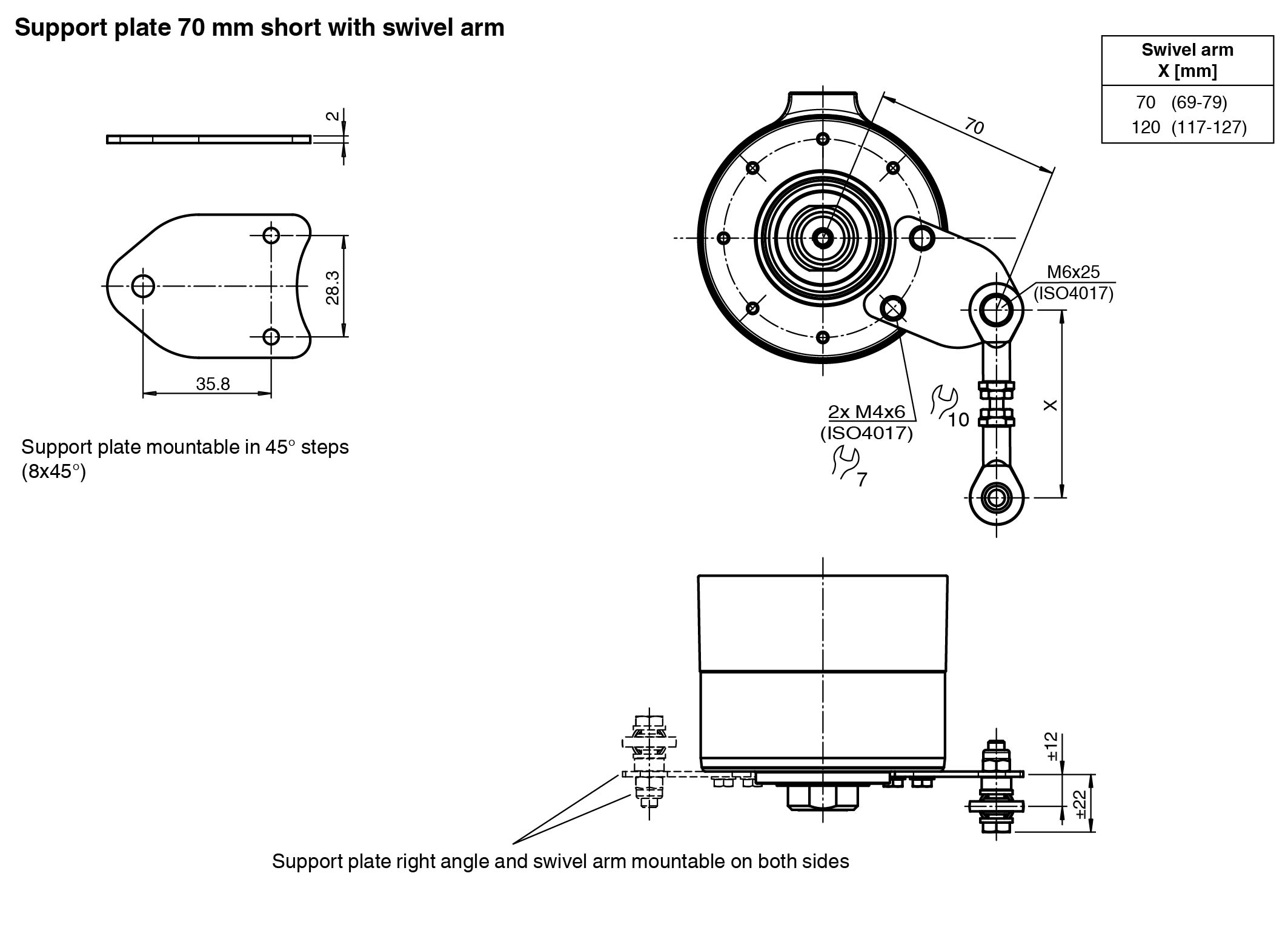 Support plate 70 mm short with swivel arm

| Swivel arm X [mm] |
|---|
| 70 (69-79) |
| 120 (117-127) |

2

28.3

35.8

Support plate mountable in 45° steps (8x45°)

70

M6x25
(ISO4017)

2x M4x6
(ISO4017)

10

7

X

±12

±22

Support plate right angle and swivel arm mountable on both sides